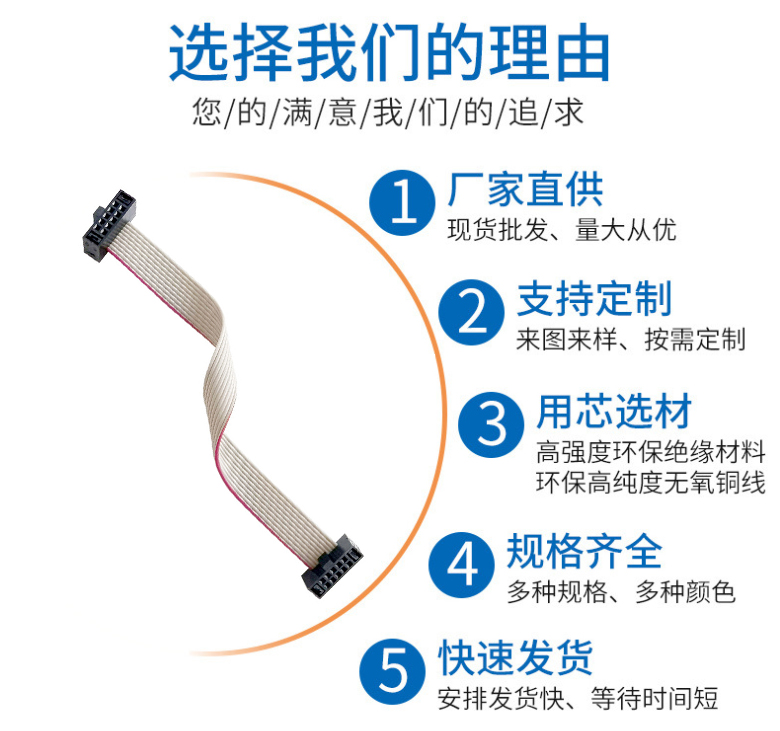 选择我们的理由

您/的/满/意/我/们/的/追/求

1 厂家直供
现货批发、量大从优

2 支持定制
来图来样、按需定制

3 用芯选材
高强度环保绝缘材料
环保高纯度无氧铜线

4 规格齐全
多种规格、多种颜色

5 快速发货
安排发货快、等待时间短